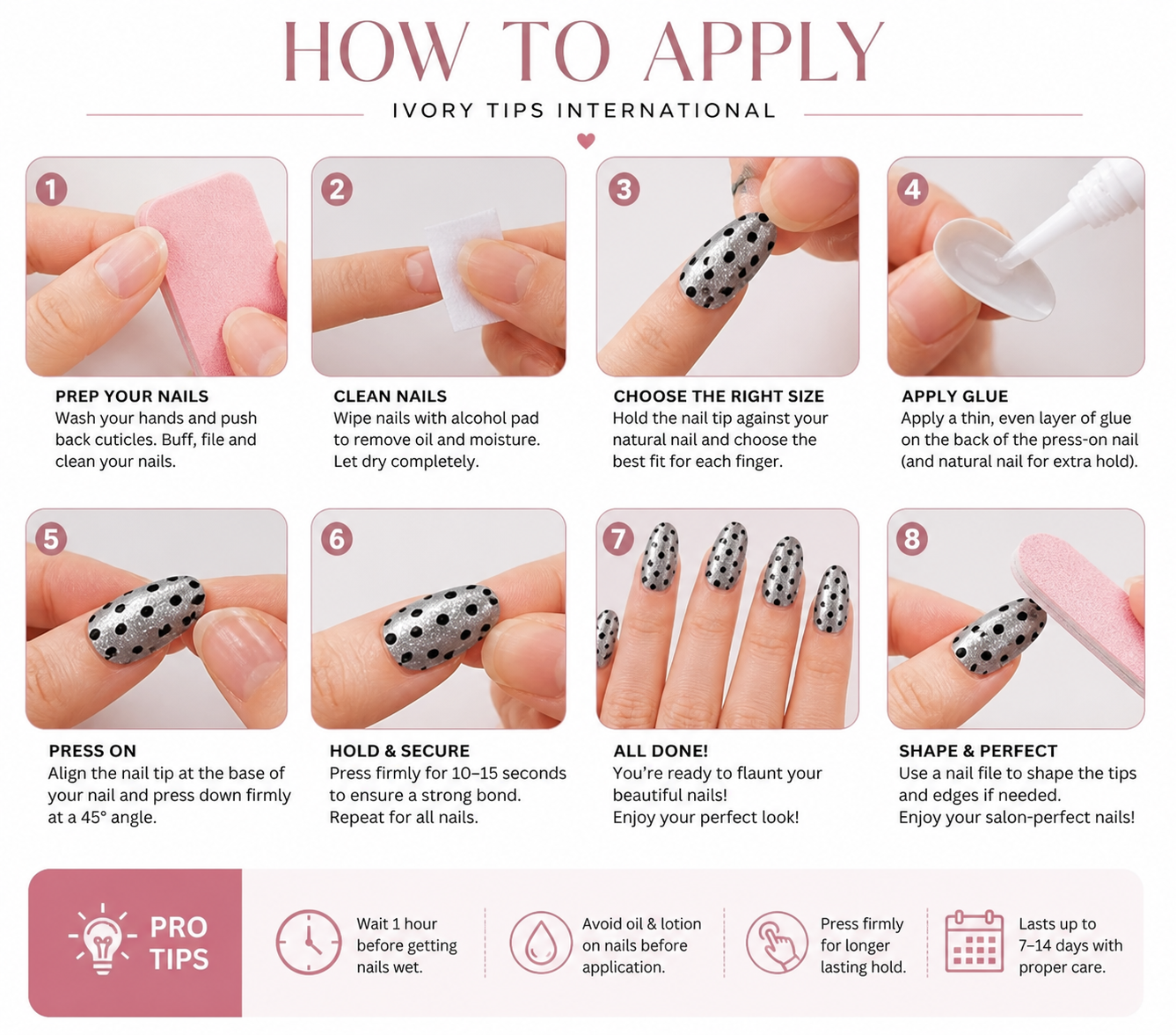 HOW TO APPLY

IVORY TIPS INTERNATIONAL

1

PREP YOUR NAILS
Wash your hands and push back cuticles. Buff, file and clean your nails.

2

CLEAN NAILS
Wipe nails with alcohol pad to remove oil and moisture. Let dry completely.

3

CHOOSE THE RIGHT SIZE
Hold the nail tip against your natural nail and choose the best fit for each finger.

4

APPLY GLUE
Apply a thin, even layer of glue on the back of the press-on nail (and natural nail for extra hold).

5

PRESS ON
Align the nail tip at the base of your nail and press down firmly at a 45° angle.

6

HOLD & SECURE
Press firmly for 10–15 seconds to ensure a strong bond. Repeat for all nails.

7

ALL DONE!
You're ready to flaunt your beautiful nails! Enjoy your perfect look!

8

SHAPE & PERFECT
Use a nail file to shape the tips and edges if needed. Enjoy your salon-perfect nails!

PRO TIPS

Wait 1 hour before getting nails wet.

Avoid oil & lotion on nails before application.

Press firmly for longer lasting hold.

Lasts up to 7–14 days with proper care.